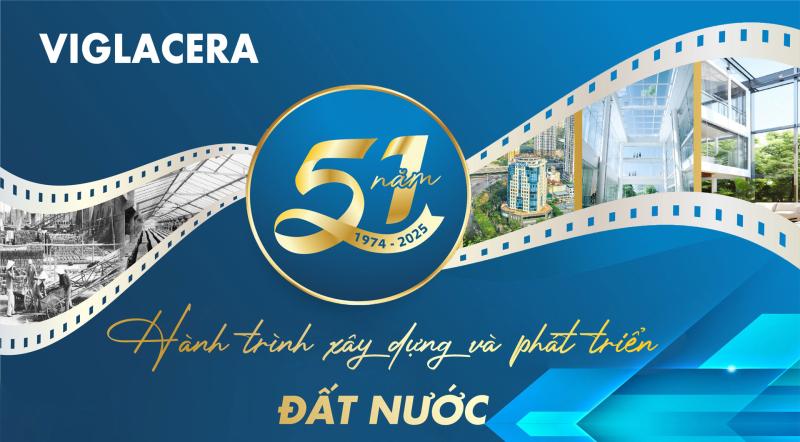 VIGLACERA

51 năm
1974 - 2025

Hành trình xây dựng và phát triển
ĐẤT NƯỚC